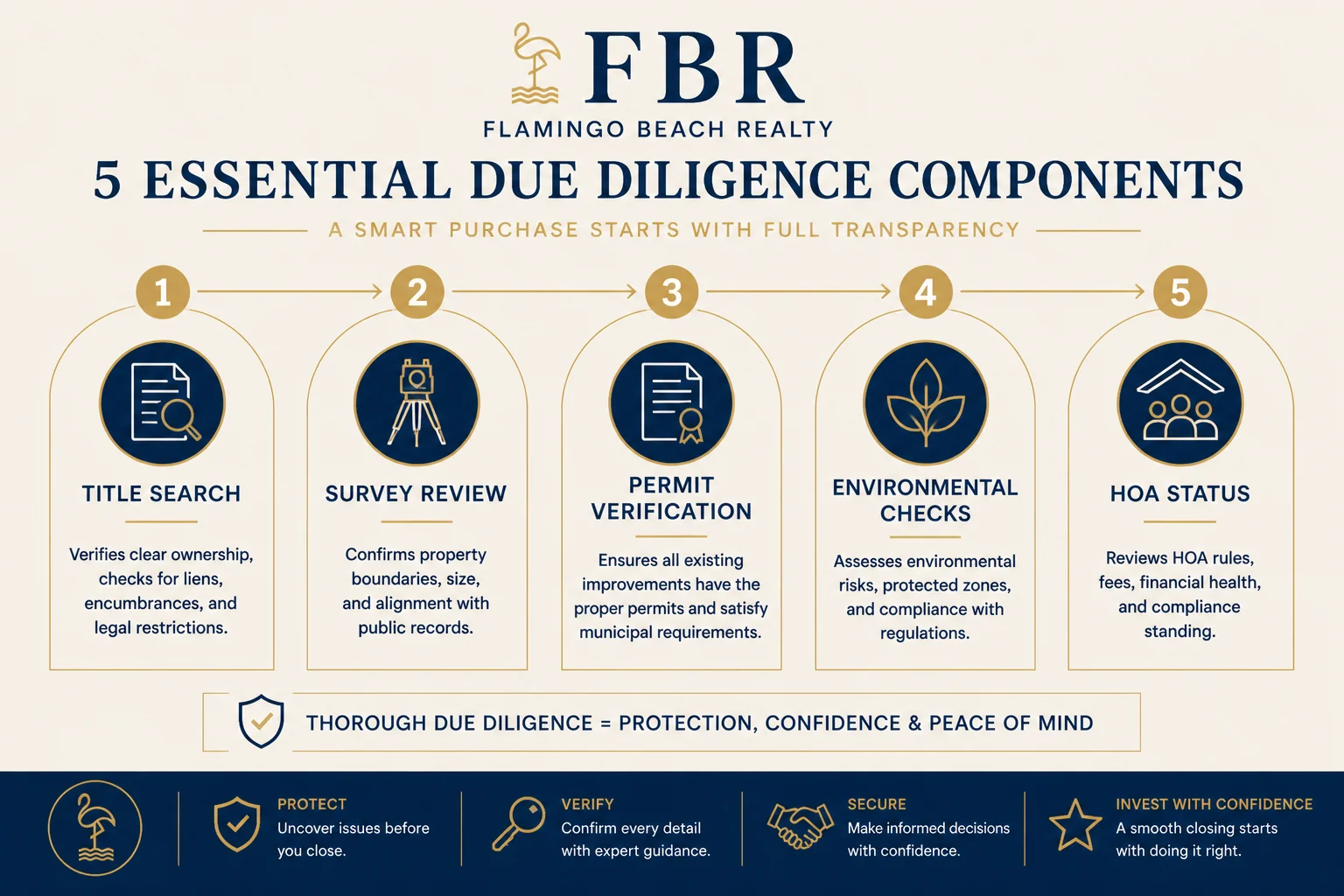 FBR
FLAMINGO BEACH REALTY

5 ESSENTIAL DUE DILIGENCE COMPONENTS

A SMART PURCHASE STARTS WITH FULL TRANSPARENCY

1
TITLE SEARCH
Verifies clear ownership, checks for liens, encumbrances, and legal restrictions.

2
SURVEY REVIEW
Confirms property boundaries, size, and alignment with public records.

3
PERMIT VERIFICATION
Ensures all existing improvements have the proper permits and satisfy municipal requirements.

4
ENVIRONMENTAL CHECKS
Assesses environmental risks, protected zones, and compliance with regulations.

5
HOA STATUS
Reviews HOA rules, fees, financial health, and compliance standing.

THOROUGH DUE DILIGENCE = PROTECTION, CONFIDENCE & PEACE OF MIND

PROTECT
Uncover issues before you close.

VERIFY
Confirm every detail with expert guidance.

SECURE
Make informed decisions with confidence.

INVEST WITH CONFIDENCE
A smooth closing starts with doing it right.